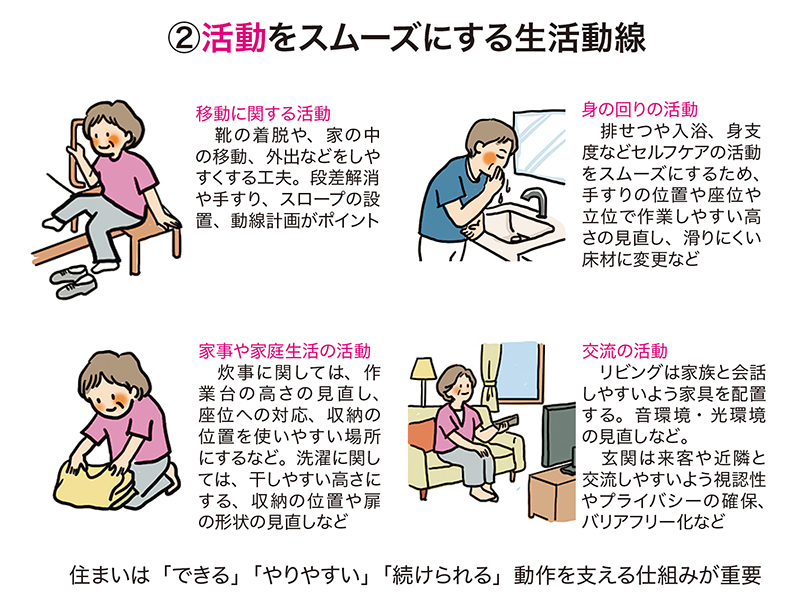 ②活動をスムーズにする生活動線

移動に関する活動
靴の着脱や、家の中の移動、外出などをしやすくする工夫。段差解消や手すり、スロープの設置、動線計画がポイント

身の回りの活動
排せつや入浴、身支度などセルフケアの活動をスムーズにするため、手すりの位置や座位や立位で作業しやすい高さの見直し、滑りにくい床材に変更など

家事や家庭生活の活動
炊事に関しては、作業台の高さの見直し、座位への対応、収納の位置を使いやすい場所にするなど。洗濯に関しては、干しやすい高さにする、収納の位置や扉の形状の見直しなど

交流の活動
リビングは家族と会話しやすいよう家具を配置する。音環境・光環境の見直しなど。
玄関は来客や近隣と交流しやすいよう視認性やプライバシーの確保、バリアフリー化など

住まいは「できる」「やりやすい」「続けられる」動作を支える仕組みが重要